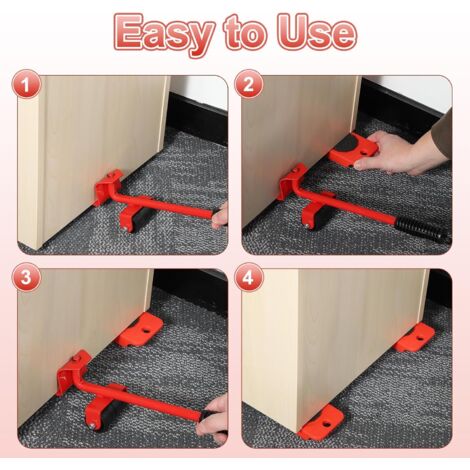 Easy to Use

1

2

3

4